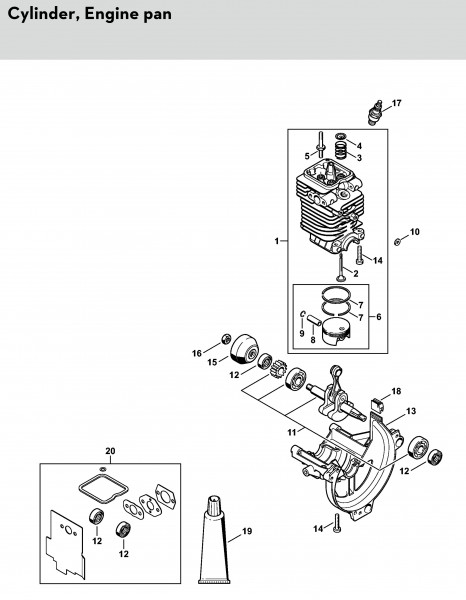 Cylinder, Engine pan

17
4
5
3
1
10
14
2
7
7
6
9
8
16
15
12
18
13
11
12
20
12
12
19
14